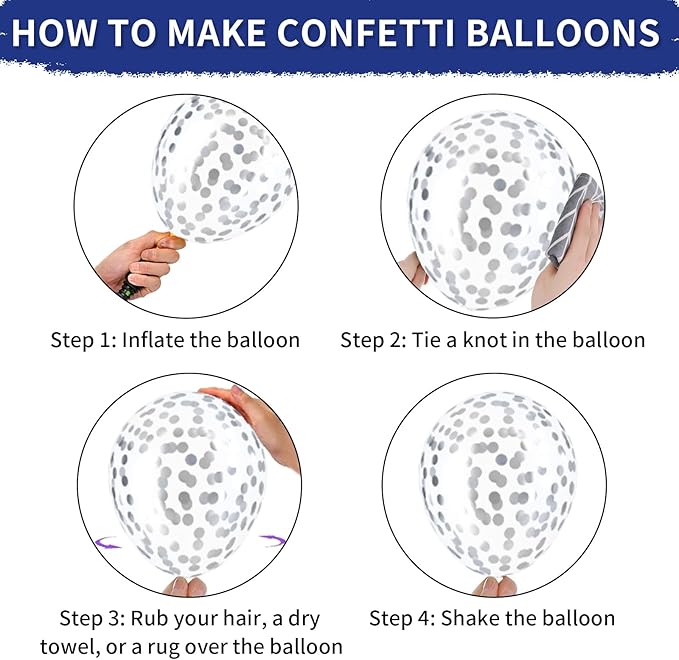 HOW TO MAKE CONFETTI BALLOONS

Step 1: Inflate the balloon

Step 2: Tie a knot in the balloon

Step 3: Rub your hair, a dry towel, or a rug over the balloon

Step 4: Shake the balloon