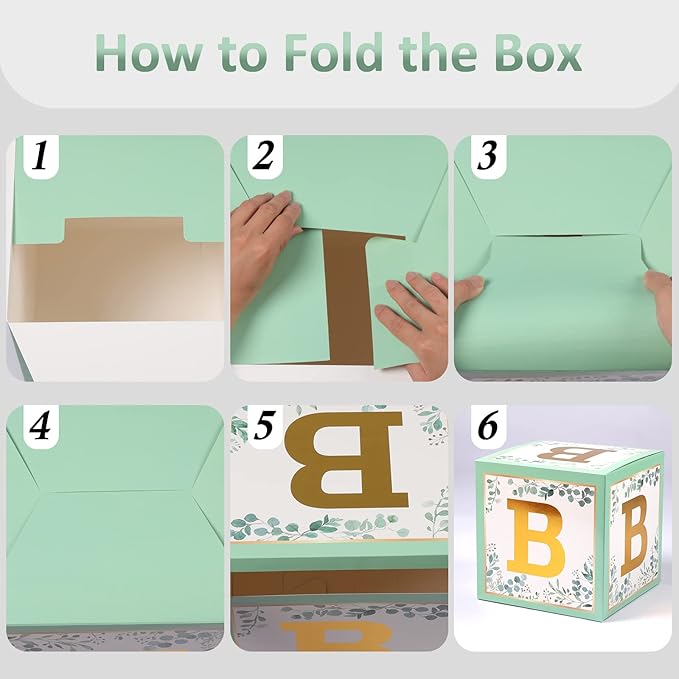 How to Fold the Box

1

2

3

4

5

B

6

B

B

B